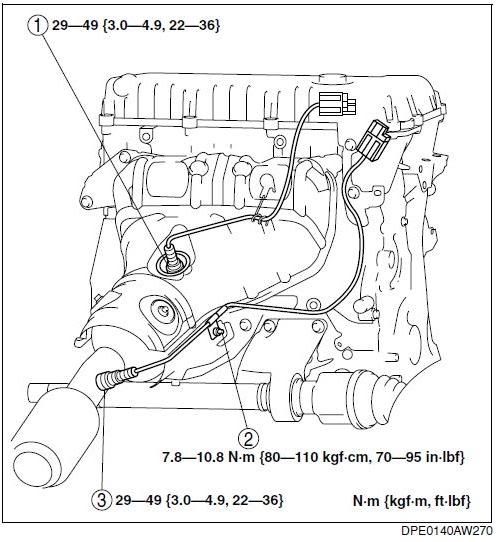 1 29—49 {3.0—4.9, 22—36}

2
7.8—10.8 N·m {80—110 kgf·cm, 70—95 in·lbf}

3 29—49 {3.0—4.9, 22—36}

N·m {kgf·m, ft·lbf}

DPE0140AW270