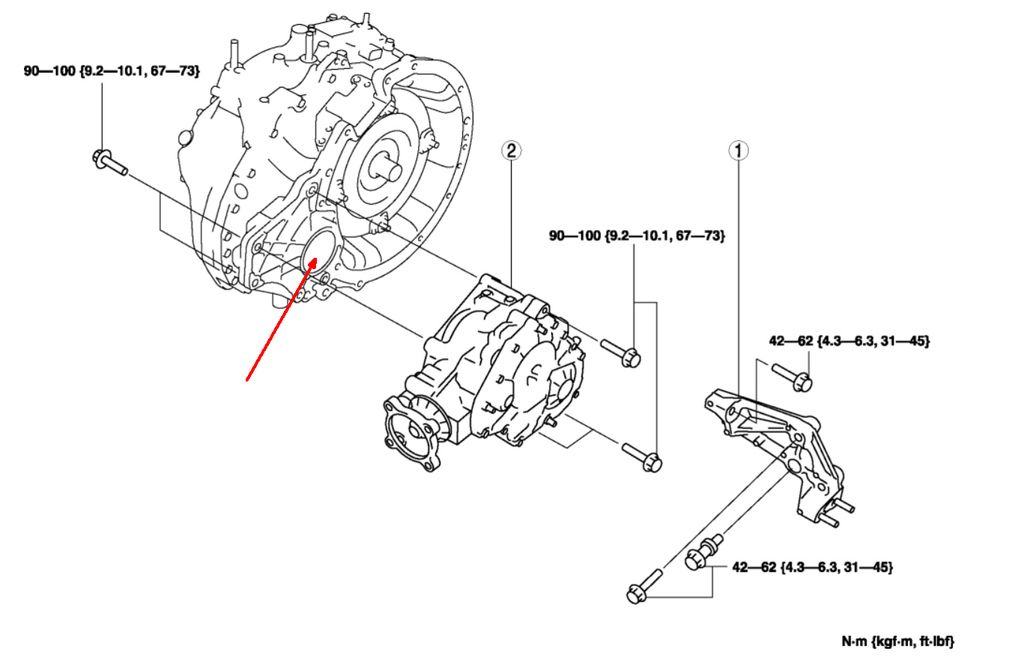 90—100 {9.2—10.1, 67—73}

2

1

90—100 {9.2—10.1, 67—73}

42—62 {4.3—6.3, 31—45}

42—62 {4.3—6.3, 31—45}

N·m {kgf·m, ft·lbf}