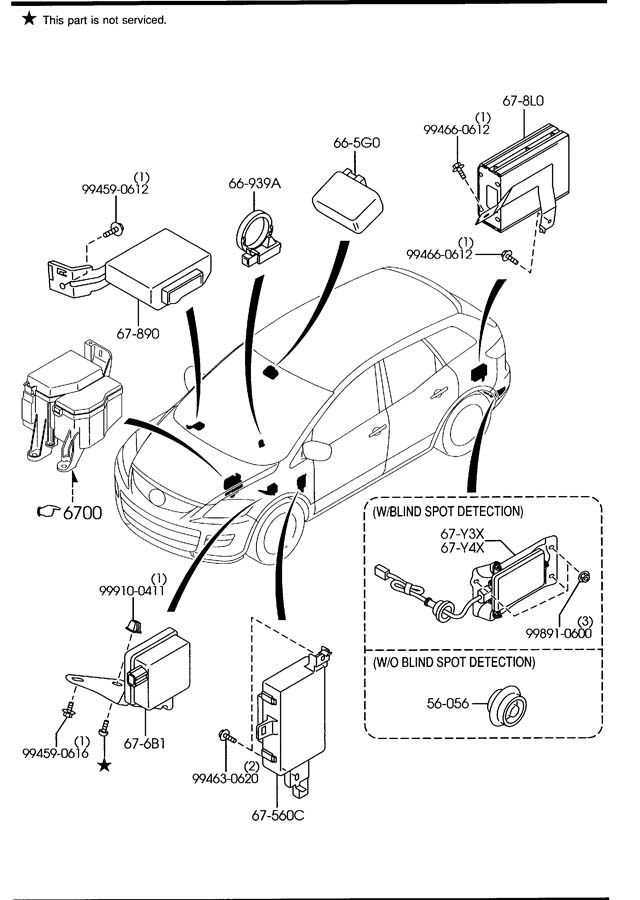 ★ This part is not serviced.

67-8L0
(1)
99466-0612

66-5G0

66-939A

(1)
99459-0612

(1)
99466-0612

67-890

☞ 6700

(W/BLIND SPOT DETECTION)
67-Y3X
67-Y4X

(3)
99891-0600

(W/O BLIND SPOT DETECTION)
56-056

(1)
99910-0411

(1)
99459-0616

★

67-6B1

(2)
99463-0620

67-560C