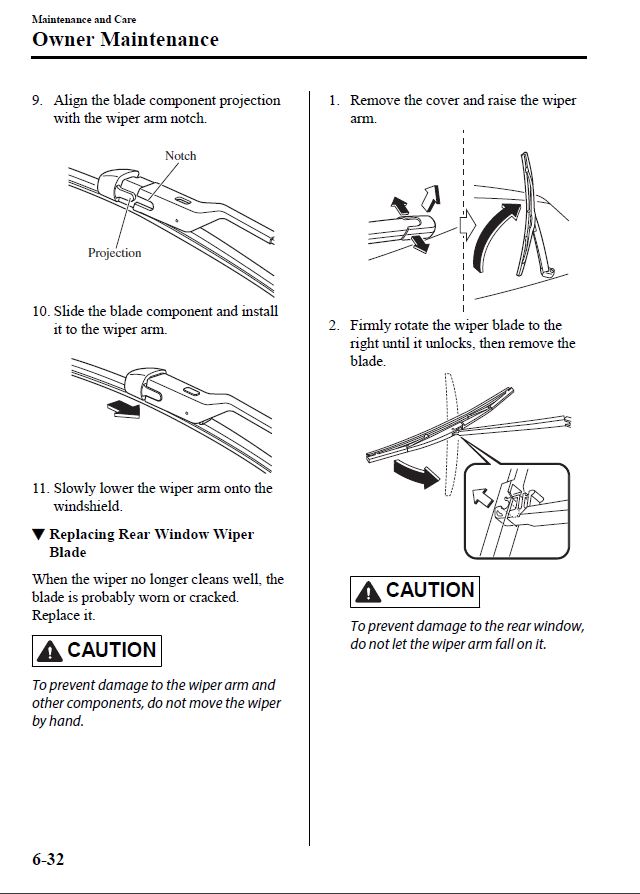 Maintenance and Care
Owner Maintenance

9. Align the blade component projection with the wiper arm notch.

Notch

Projection

10. Slide the blade component and install it to the wiper arm.

11. Slowly lower the wiper arm onto the windshield.

▼ Replacing Rear Window Wiper Blade

When the wiper no longer cleans well, the blade is probably worn or cracked. Replace it.

CAUTION

To prevent damage to the wiper arm and other components, do not move the wiper by hand.

1. Remove the cover and raise the wiper arm.

2. Firmly rotate the wiper blade to the right until it unlocks, then remove the blade.

CAUTION

To prevent damage to the rear window, do not let the wiper arm fall on it.

6-32